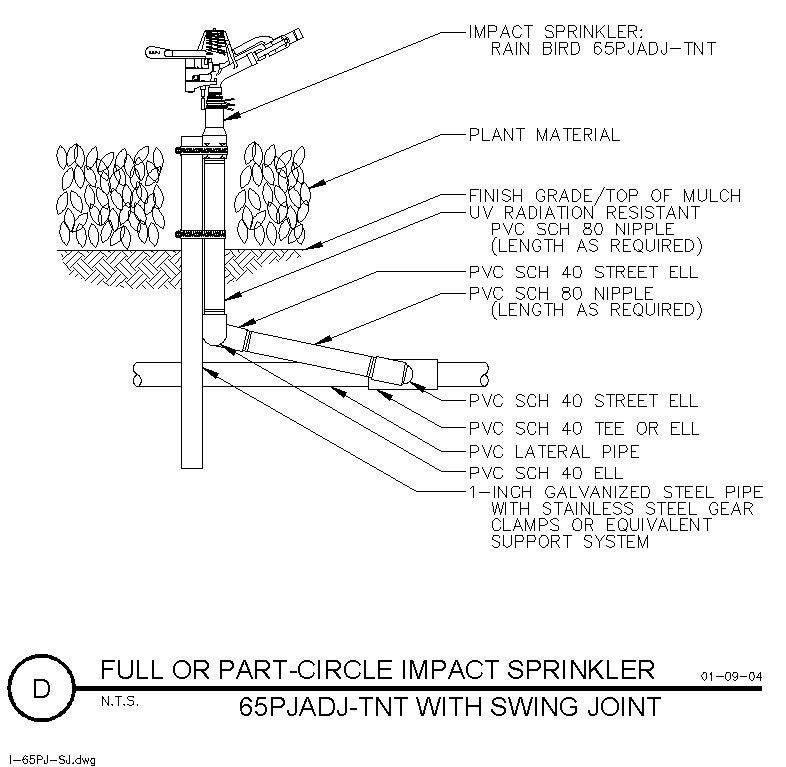 IMPACT SPRINKLER:
RAIN BIRD 65PJADJ-TNT

PLANT MATERIAL

FINISH GRADE/TOP OF MULCH

UV RADIATION RESISTANT
PVC SCH 80 NIPPLE
(LENGTH AS REQUIRED)

PVC SCH 40 STREET ELL

PVC SCH 80 NIPPLE
(LENGTH AS REQUIRED)

PVC SCH 40 STREET ELL

PVC SCH 40 TEE OR ELL

PVC LATERAL PIPE

PVC SCH 40 ELL

1-INCH GALVANIZED STEEL PIPE
WITH STAINLESS STEEL GEAR
CLAMPS OR EQUIVALENT
SUPPORT SYSTEM

D

FULL OR PART-CIRCLE IMPACT SPRINKLER

01-09-04

N.T.S.

65PJADJ-TNT WITH SWING JOINT

I-65PJ-SJ.dwg